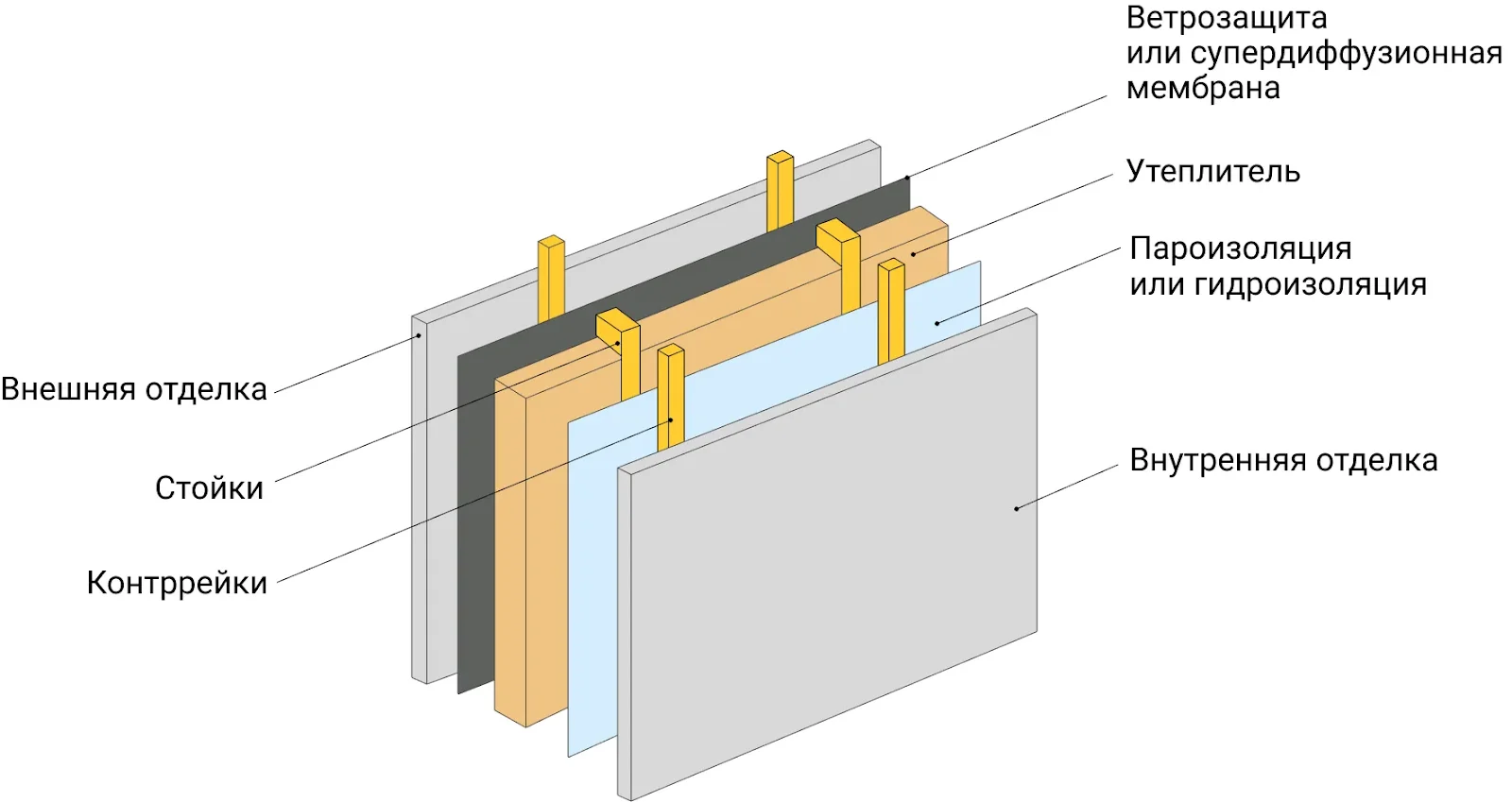 Ветрозащита
или супердиффузионная
мембрана

Утеплитель

Пароизоляция
или гидроизоляция

Внешняя отделка

Стойки

Контррейки

Внутренняя отделка